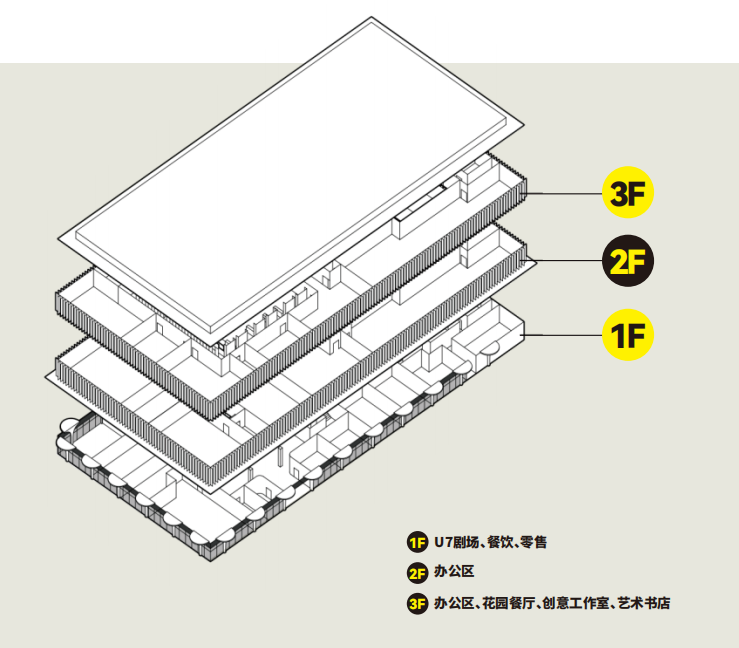 3F

2F

1F

1F U7剧场、餐饮、零售

2F 办公区

3F 办公区、花园餐厅、创意工作室、艺术书店